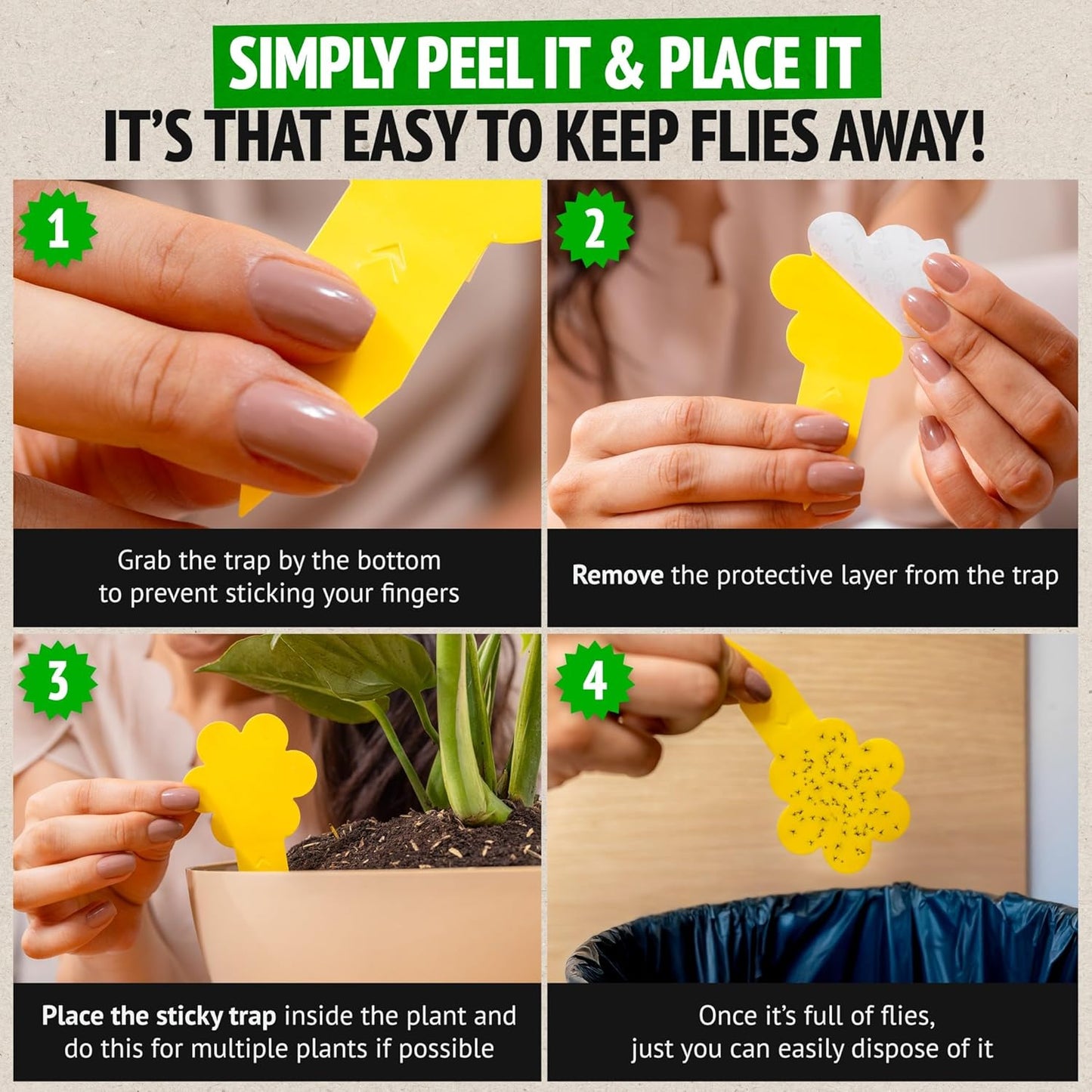 SIMPLY PEEL IT & PLACE IT
IT'S THAT EASY TO KEEP FLIES AWAY!

1

Grab the trap by the bottom to prevent sticking your fingers

2

Remove the protective layer from the trap

3

Place the sticky trap inside the plant and do this for multiple plants if possible

4

Once it's full of flies, just you can easily dispose of it